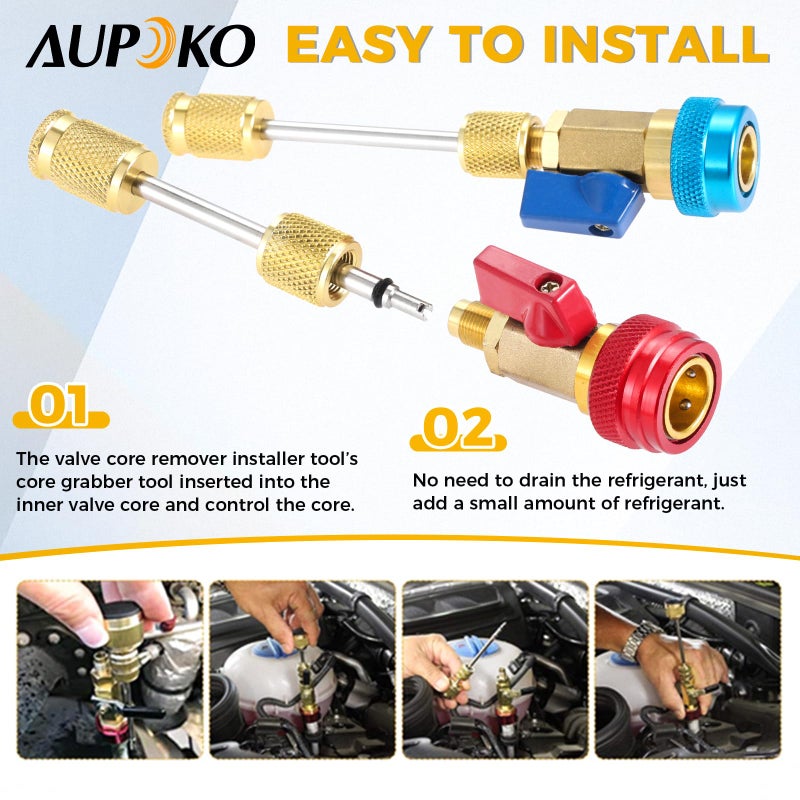 AUPOKO EASY TO INSTALL

01

The valve core remover installer tool's core grabber tool inserted into the inner valve core and control the core.

02

No need to drain the refrigerant, just add a small amount of refrigerant.